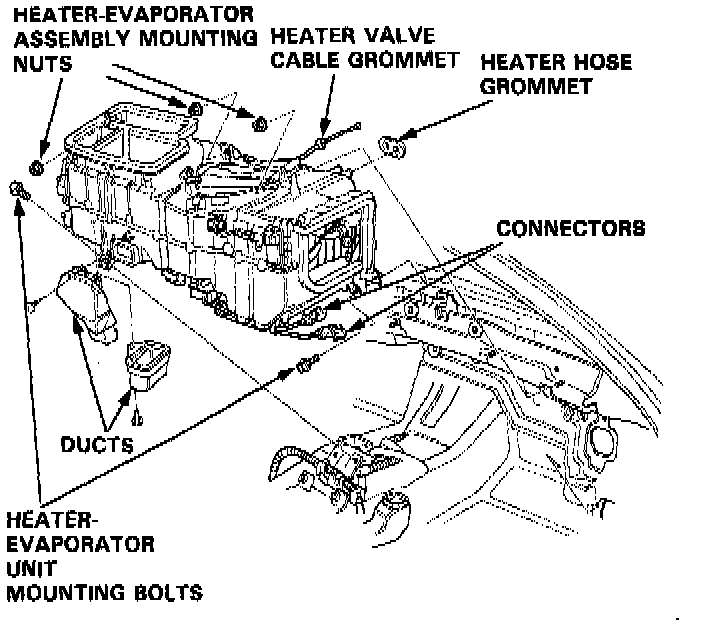 HEATER-EVAPORATOR ASSEMBLY MOUNTING NUTS

HEATER VALVE CABLE GROMMET

HEATER HOSE GROMMET

CONNECTORS

DUCTS

HEATER-EVAPORATOR UNIT MOUNTING BOLTS