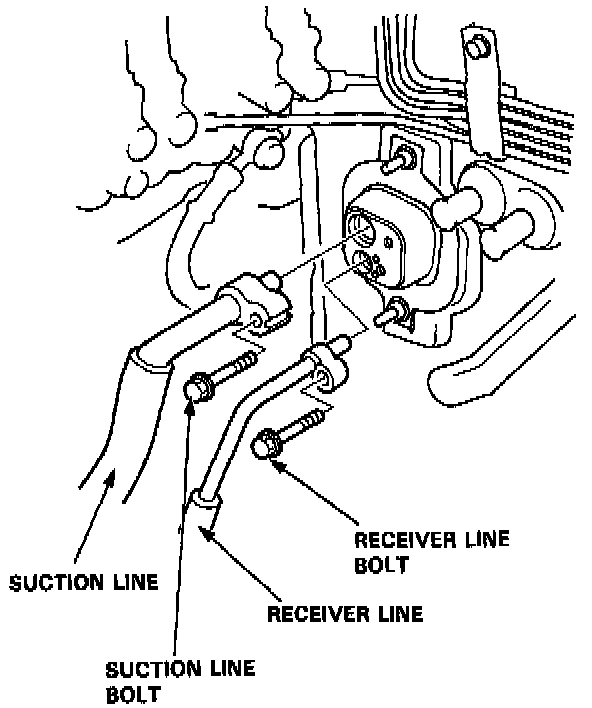 RECEIVER LINE BOLT

SUCTION LINE

RECEIVER LINE

SUCTION LINE BOLT