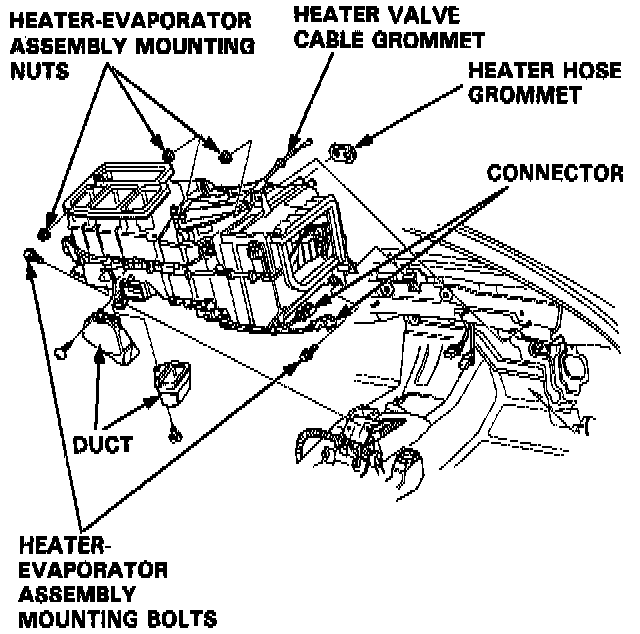 HEATER-EVAPORATOR ASSEMBLY MOUNTING NUTS

HEATER VALVE CABLE GROMMET

HEATER HOSE GROMMET

CONNECTOR

DUCT

HEATER-EVAPORATOR ASSEMBLY MOUNTING BOLTS