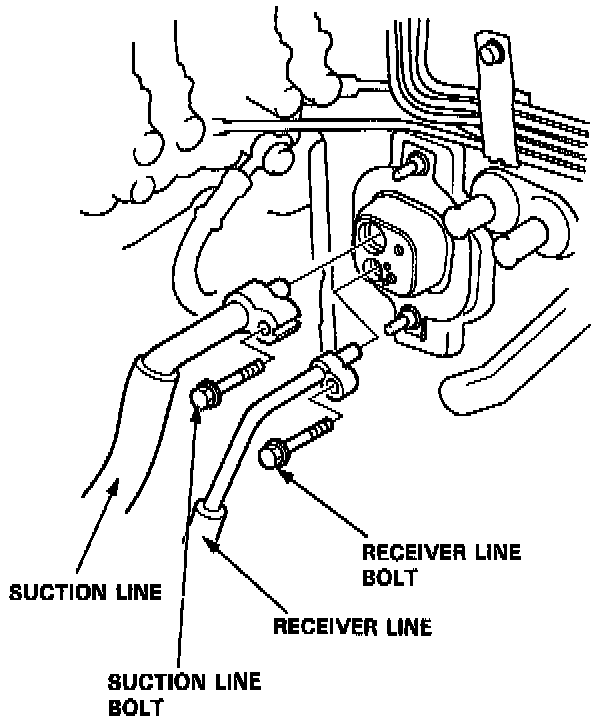 RECEIVER LINE BOLT

SUCTION LINE

RECEIVER LINE

SUCTION LINE BOLT