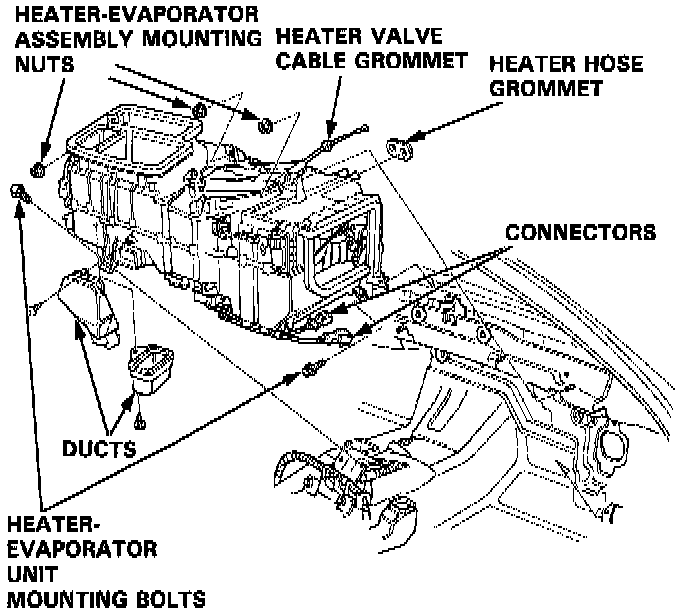 HEATER-EVAPORATOR ASSEMBLY MOUNTING NUTS

HEATER VALVE CABLE GROMMET

HEATER HOSE GROMMET

CONNECTORS

DUCTS

HEATER-EVAPORATOR UNIT MOUNTING BOLTS