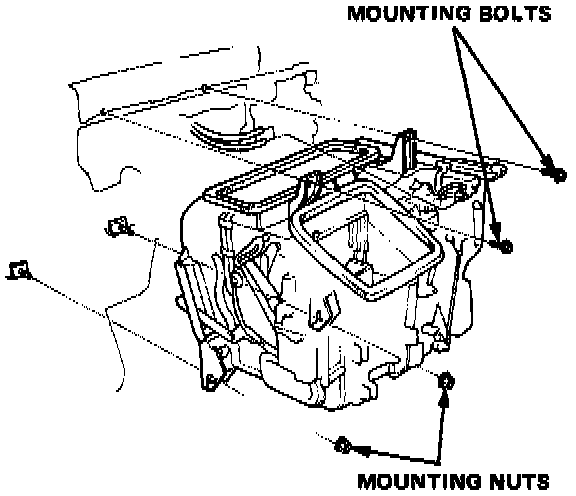 MOUNTING BOLTS

MOUNTING NUTS