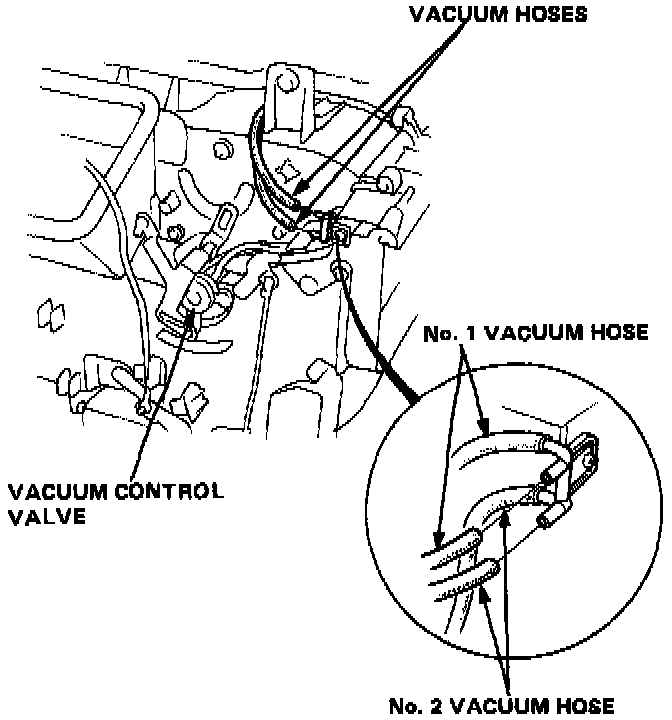 VACUUM HOSES

No. 1 VACUUM HOSE

VACUUM CONTROL VALVE

No. 2 VACUUM HOSE