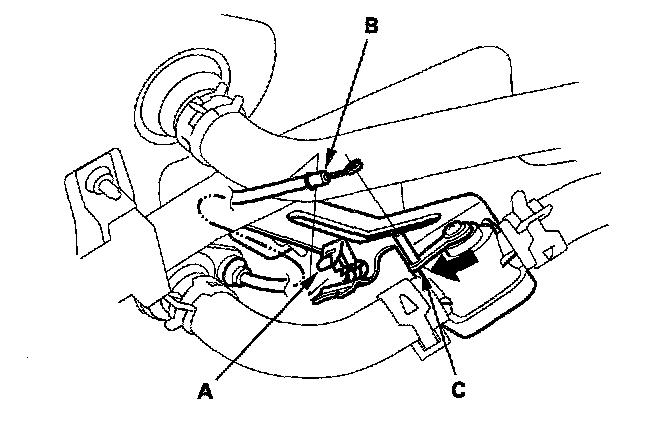 B

A

C