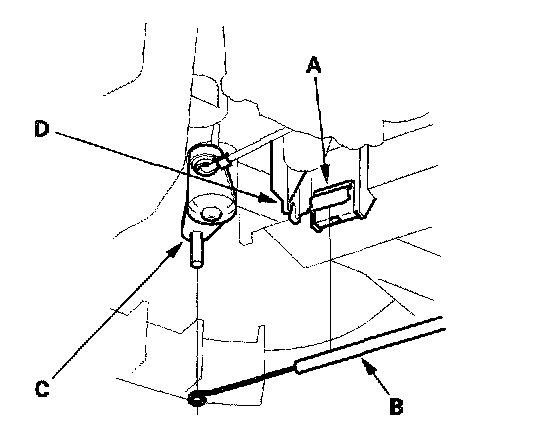 A
D
C
B