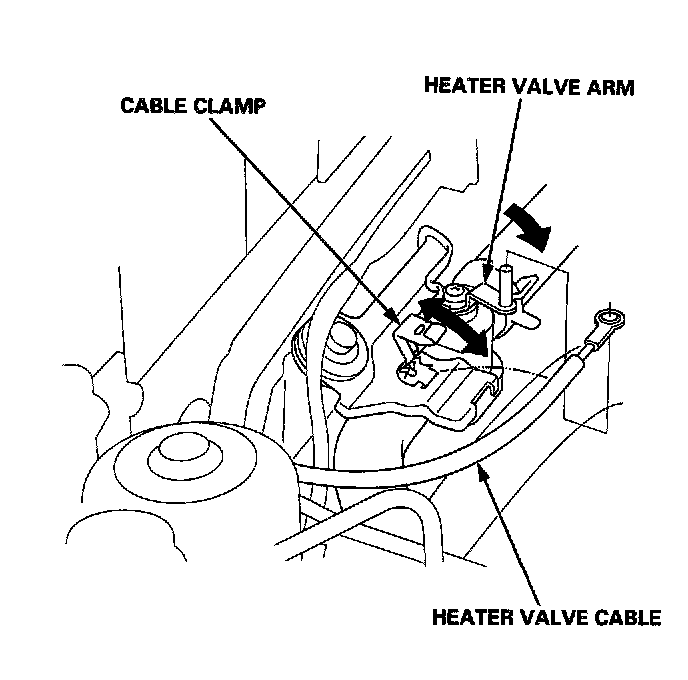 HEATER VALVE ARM

CABLE CLAMP

HEATER VALVE CABLE