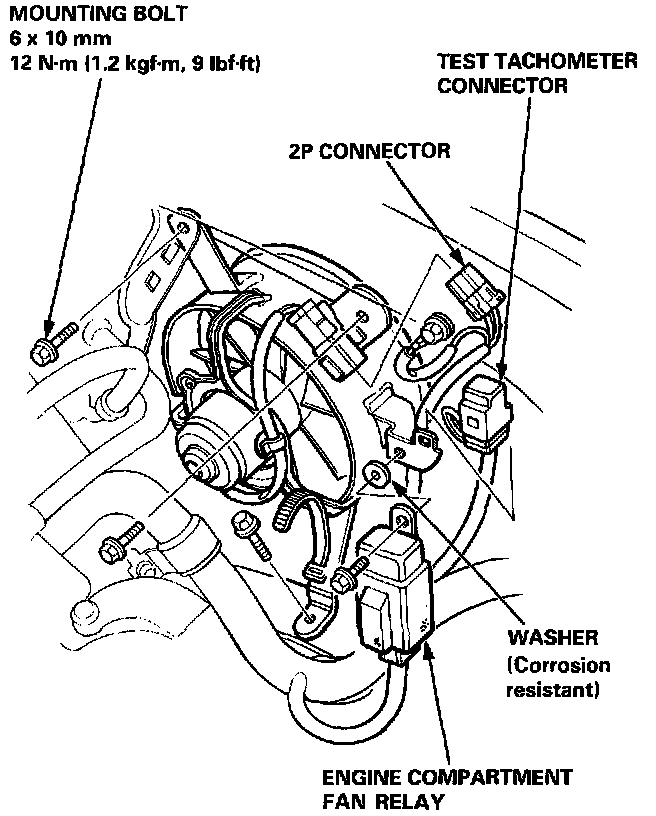 MOUNTING BOLT
6 x 10 mm
12 N·m (1.2 kgf·m, 9 lbf·ft)

TEST TACHOMETER CONNECTOR

2P CONNECTOR

WASHER (Corrosion resistant)

ENGINE COMPARTMENT FAN RELAY