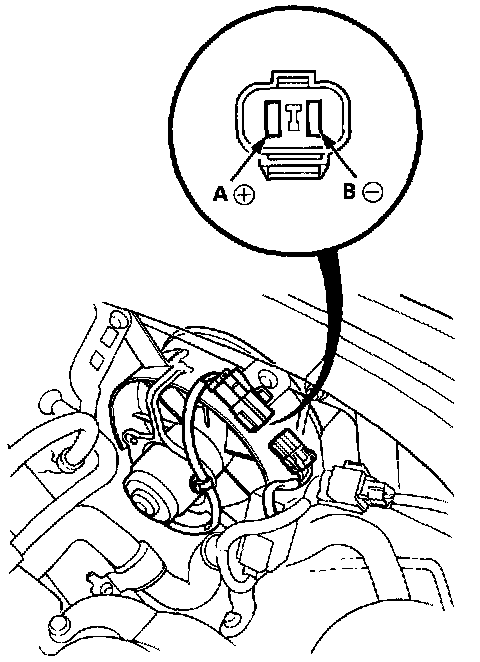 A ⊕ B ⊖