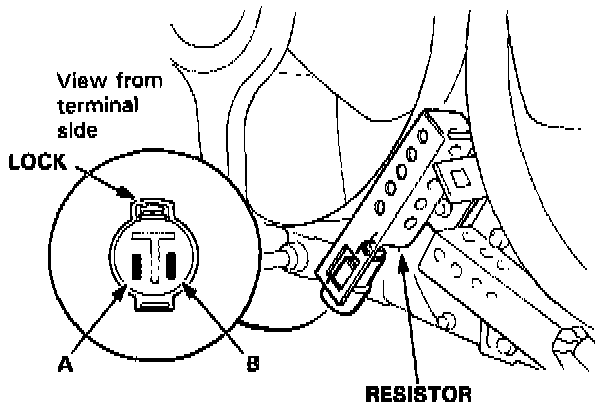 View from terminal side

LOCK

A

B

RESISTOR