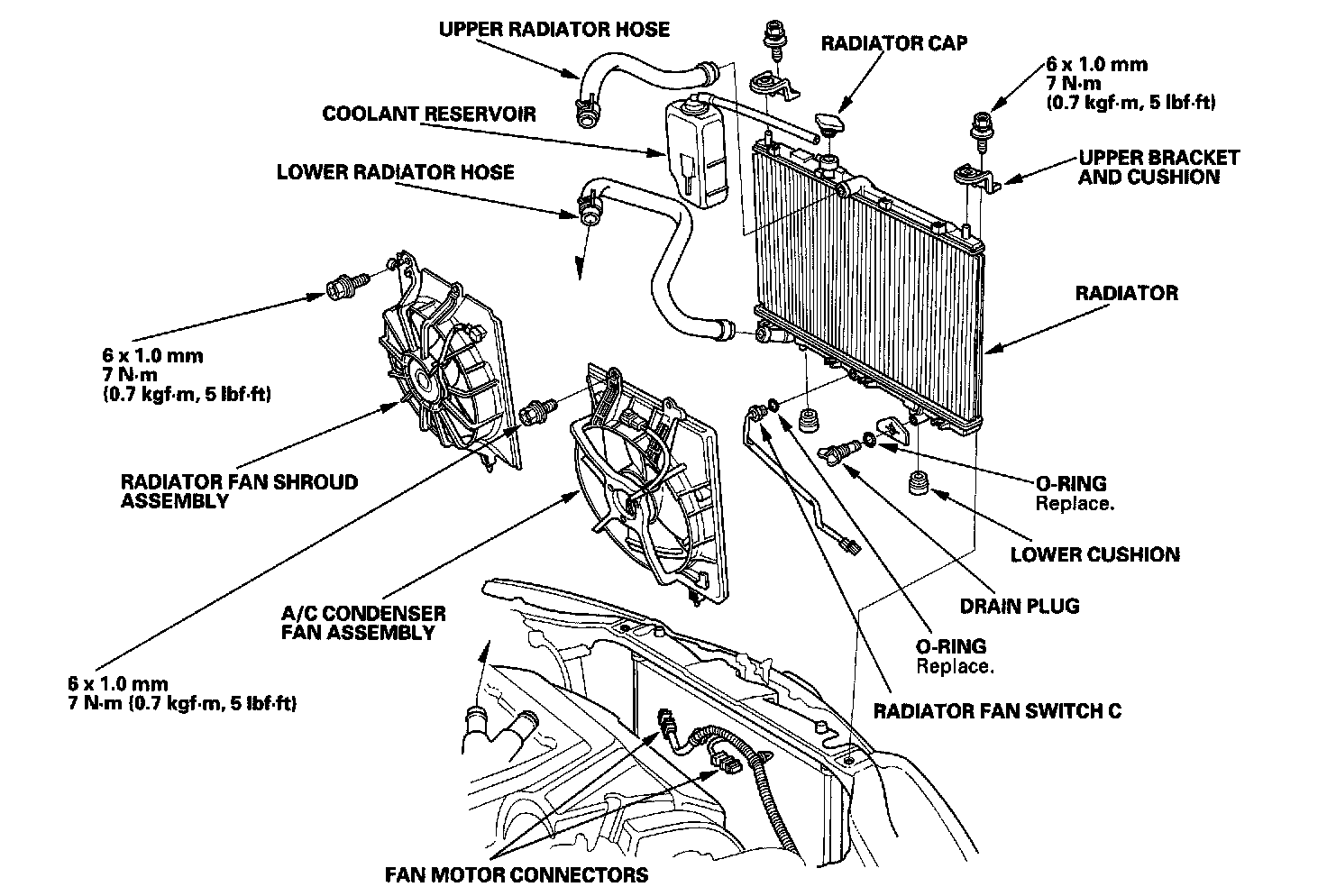 UPPER RADIATOR HOSE

RADIATOR CAP

6 x 1.0 mm
7 N·m
(0.7 kgf·m, 5 lbf·ft)

COOLANT RESERVOIR

UPPER BRACKET AND CUSHION

LOWER RADIATOR HOSE

RADIATOR

6 x 1.0 mm
7 N·m
(0.7 kgf·m, 5 lbf·ft)

RADIATOR FAN SHROUD ASSEMBLY

O-RING
Replace.

LOWER CUSHION

DRAIN PLUG

A/C CONDENSER FAN ASSEMBLY

O-RING
Replace.

6 x 1.0 mm
7 N·m (0.7 kgf·m, 5 lbf·ft)

RADIATOR FAN SWITCH C

FAN MOTOR CONNECTORS