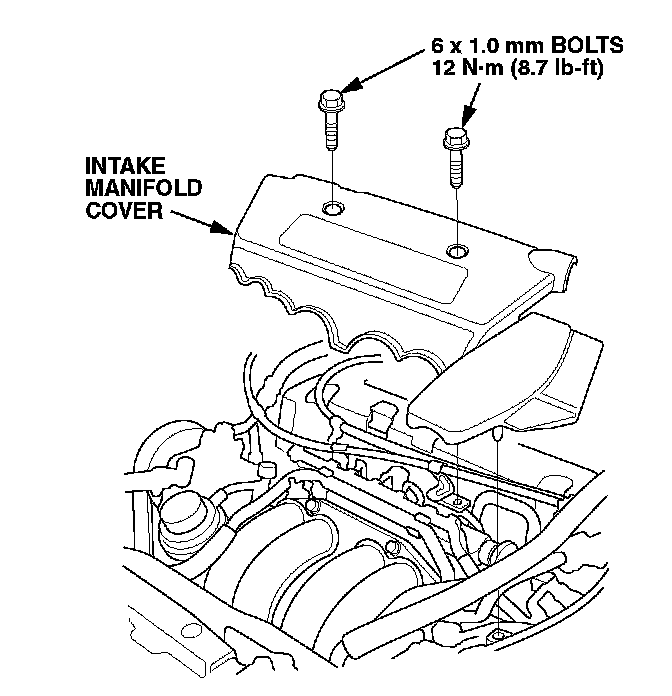 6 x 1.0 mm BOLTS
12 N·m (8.7 lb-ft)

INTAKE MANIFOLD COVER