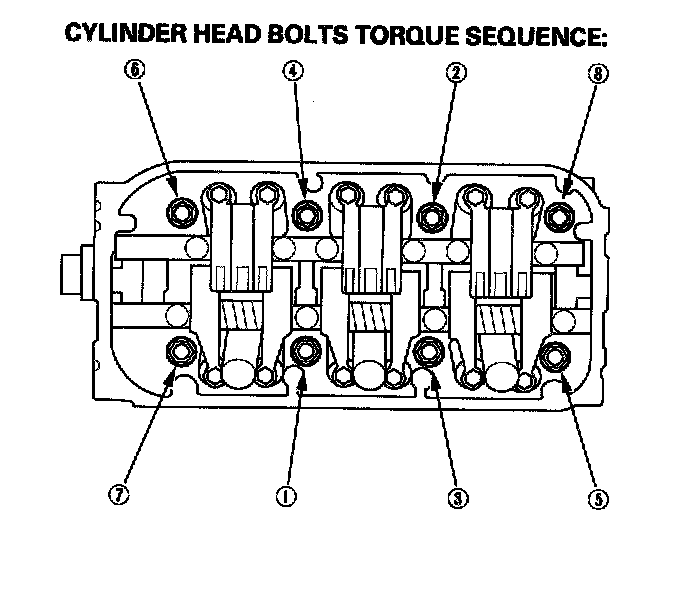 CYLINDER HEAD BOLTS TORQUE SEQUENCE:

⑥ ④ ② ⑧

⑦ ① ③ ⑤