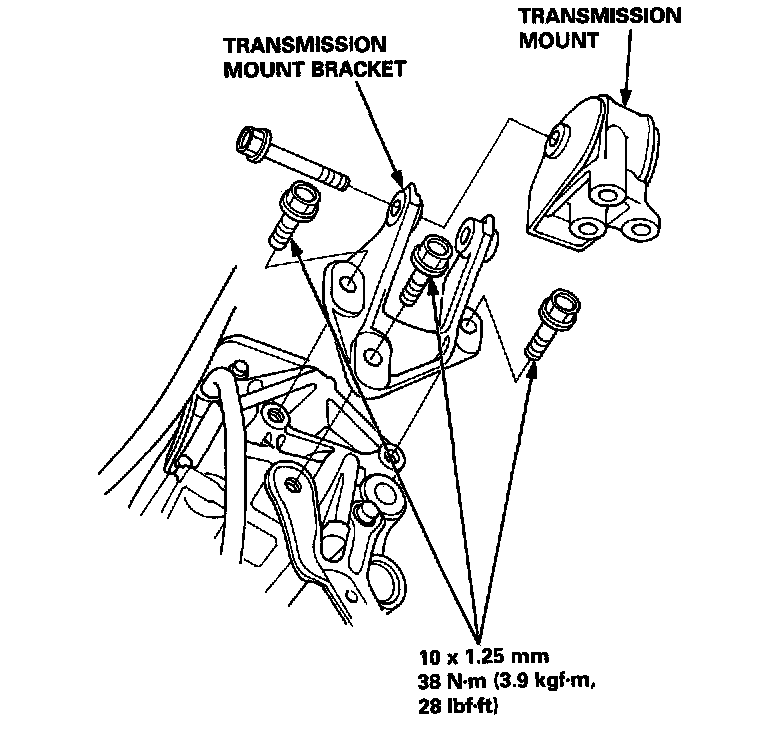 TRANSMISSION MOUNT BRACKET

TRANSMISSION MOUNT

10 x 1.25 mm
38 N·m (3.9 kgf·m, 28 lbf·ft)