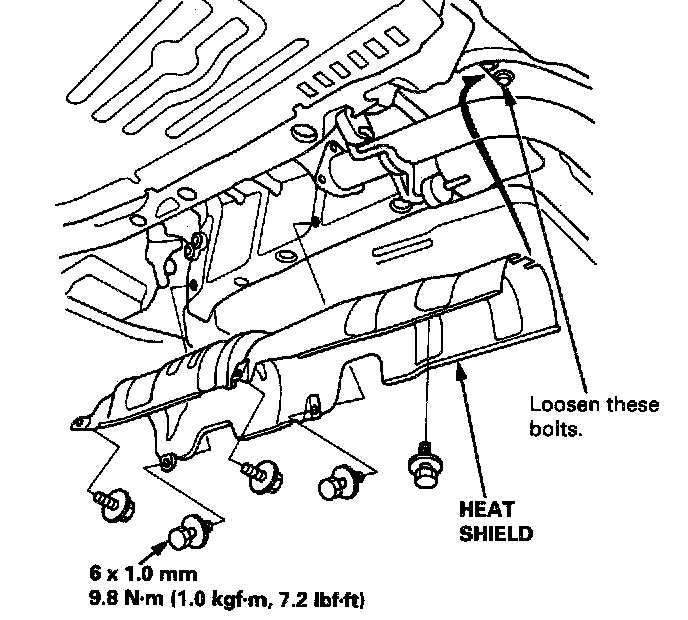 Loosen these bolts.

HEAT SHIELD

6 x 1.0 mm
9.8 N·m (1.0 kgf·m, 7.2 lbf·ft)