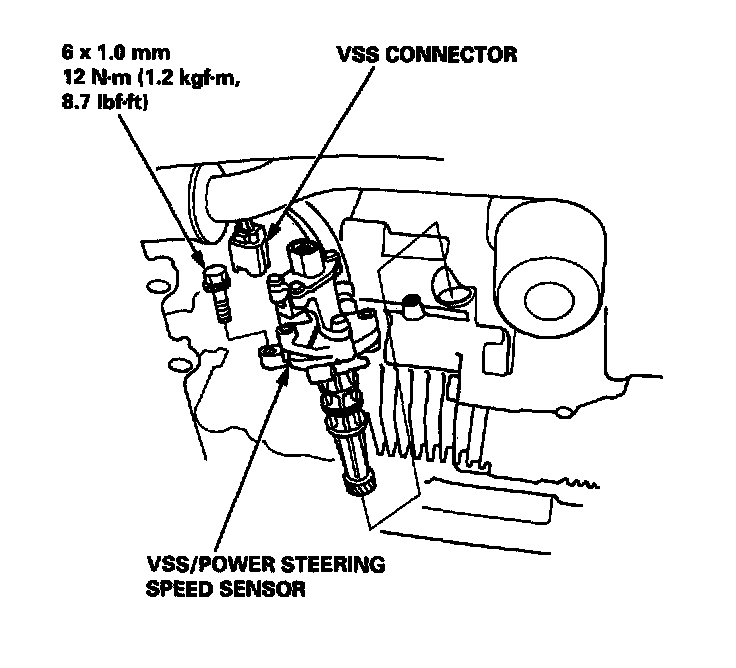 6 x 1.0 mm
12 N·m (1.2 kgf·m,
8.7 lbf·ft)

VSS CONNECTOR

VSS/POWER STEERING
SPEED SENSOR