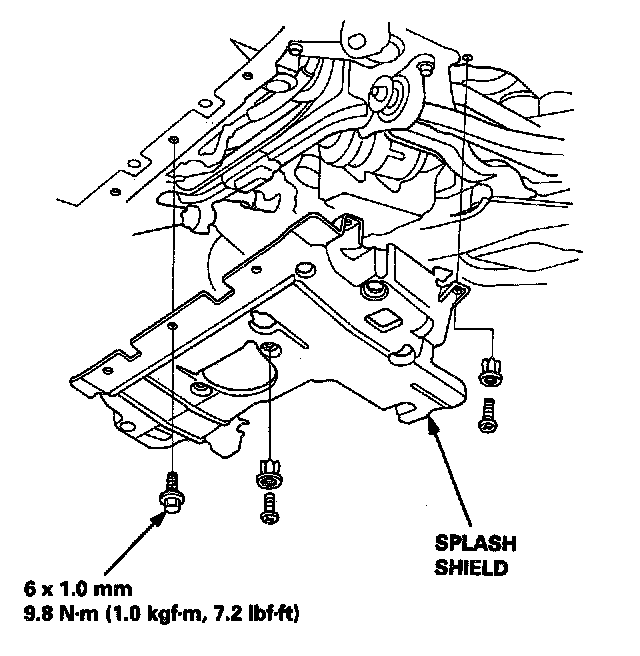 SPLASH SHIELD

6 x 1.0 mm
9.8 N·m (1.0 kgf·m, 7.2 lbf·ft)