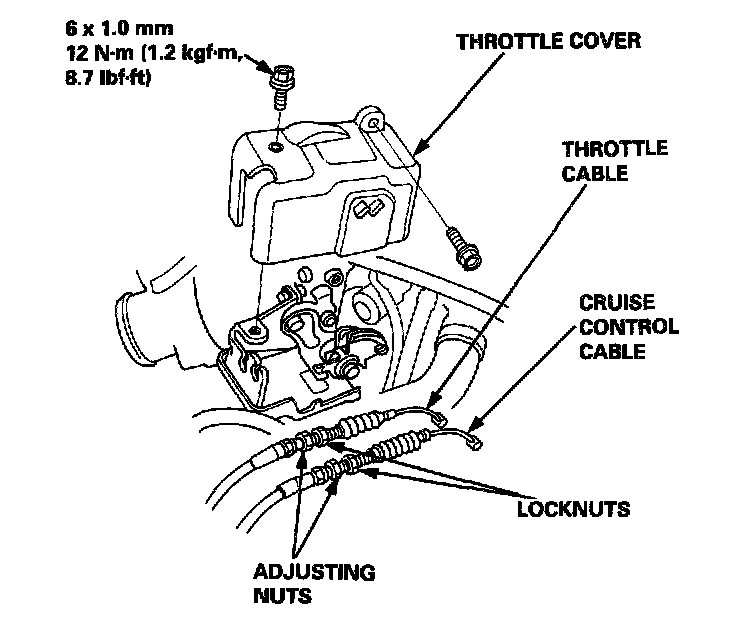 6 x 1.0 mm
12 N·m (1.2 kgf·m, 8.7 lbf·ft)

THROTTLE COVER

THROTTLE CABLE

CRUISE CONTROL CABLE

LOCKNUTS

ADJUSTING NUTS