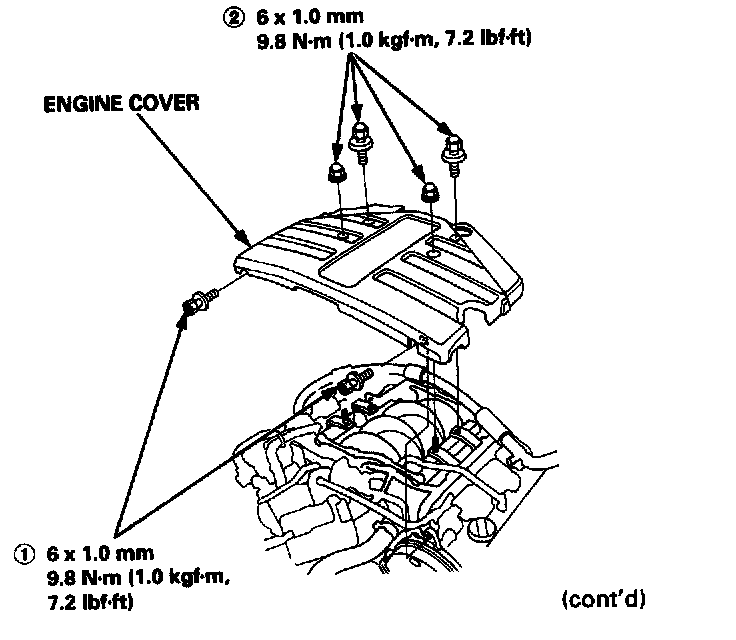 ② 6 x 1.0 mm
9.8 N·m (1.0 kgf·m, 7.2 lbf·ft)

ENGINE COVER

① 6 x 1.0 mm
9.8 N·m (1.0 kgf·m,
7.2 lbf·ft)

(cont'd)