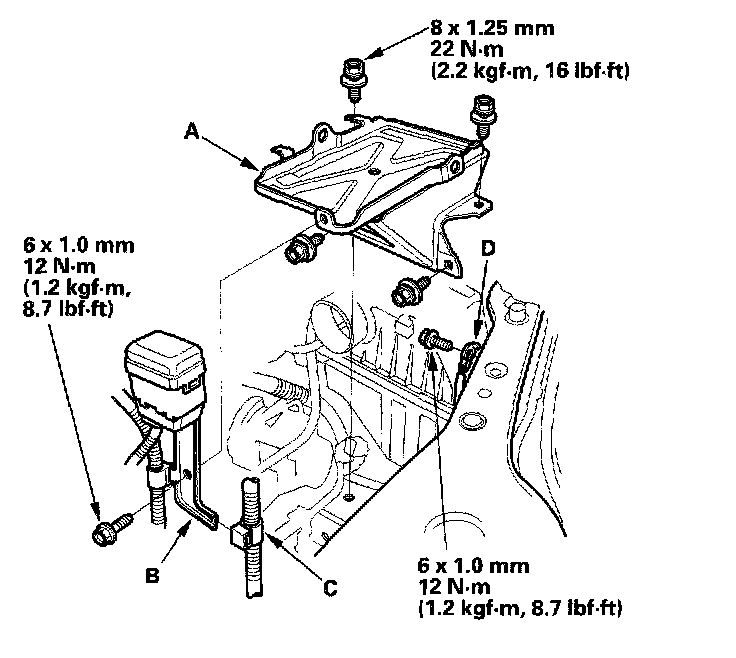 8 x 1.25 mm
22 N·m
(2.2 kgf·m, 16 lbf·ft)

A

6 x 1.0 mm
12 N·m
(1.2 kgf·m,
8.7 lbf·ft)

D

B

C

6 x 1.0 mm
12 N·m
(1.2 kgf·m, 8.7 lbf·ft)