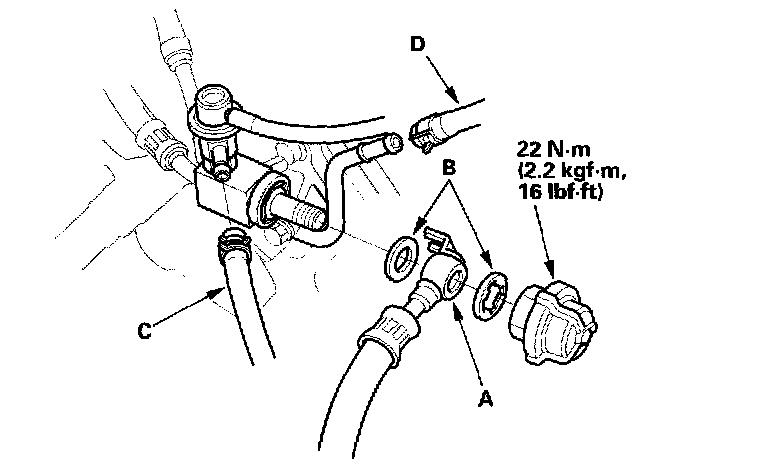 D

22 N·m
(2.2 kgf·m,
16 lbf·ft)

B

C

A