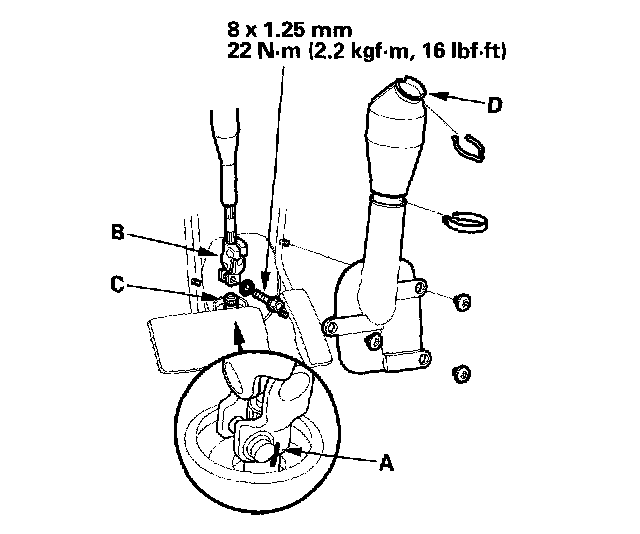 8 x 1.25 mm
22 N·m (2.2 kgf·m, 16 lbf·ft)

D

B

C

A