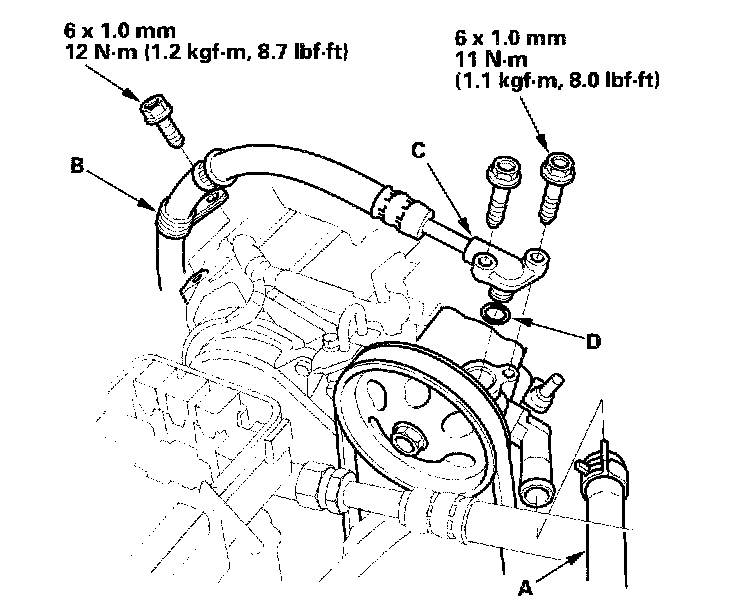 6 x 1.0 mm
12 N·m (1.2 kgf·m, 8.7 lbf·ft)

6 x 1.0 mm
11 N·m
(1.1 kgf·m, 8.0 lbf·ft)

B

C

D

A