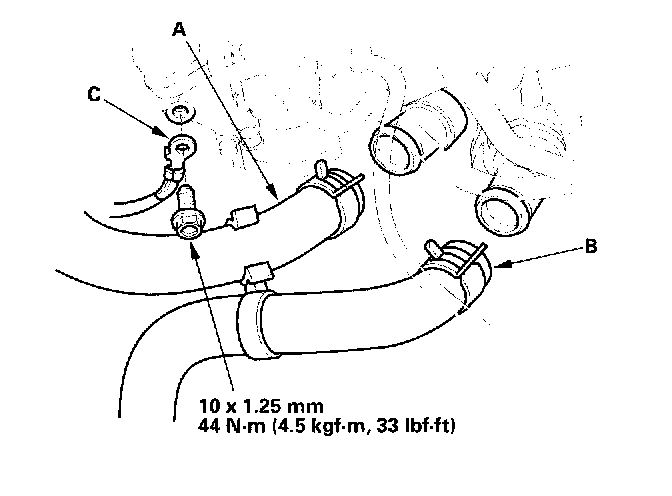 A

C

B

10 x 1.25 mm
44 N·m (4.5 kgf·m, 33 lbf·ft)