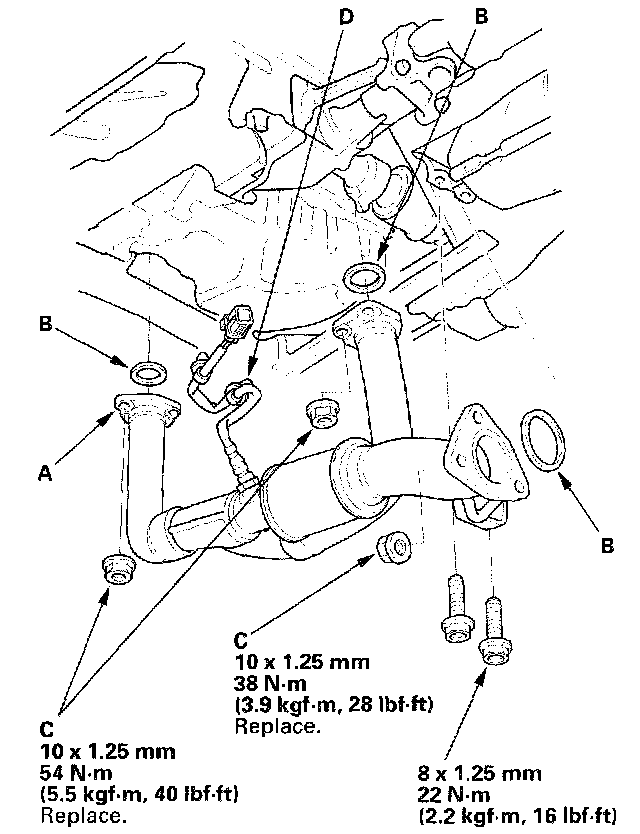 D

B

B

A

B

C
10 x 1.25 mm
38 N·m
(3.9 kgf·m, 28 lbf·ft)
Replace.

C
10 x 1.25 mm
54 N·m
(5.5 kgf·m, 40 lbf·ft)
Replace.

8 x 1.25 mm
22 N·m
(2.2 kgf·m, 16 lbf·ft)