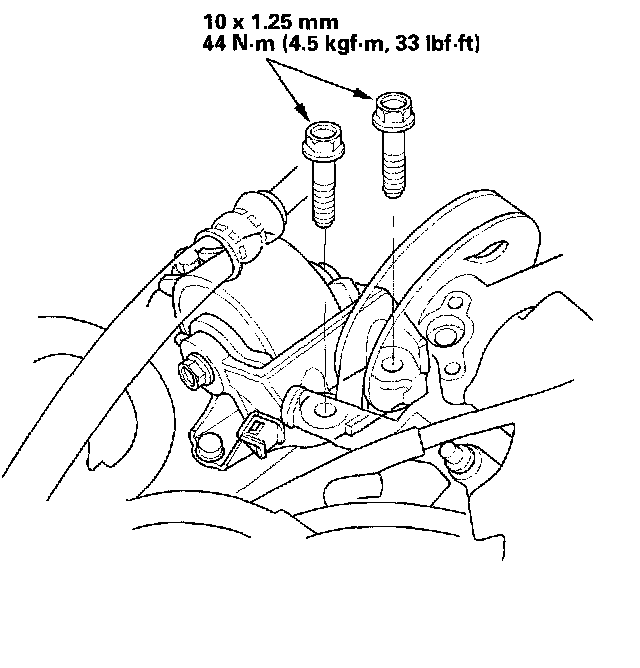 10 x 1.25 mm
44 N·m (4.5 kgf·m, 33 lbf·ft)