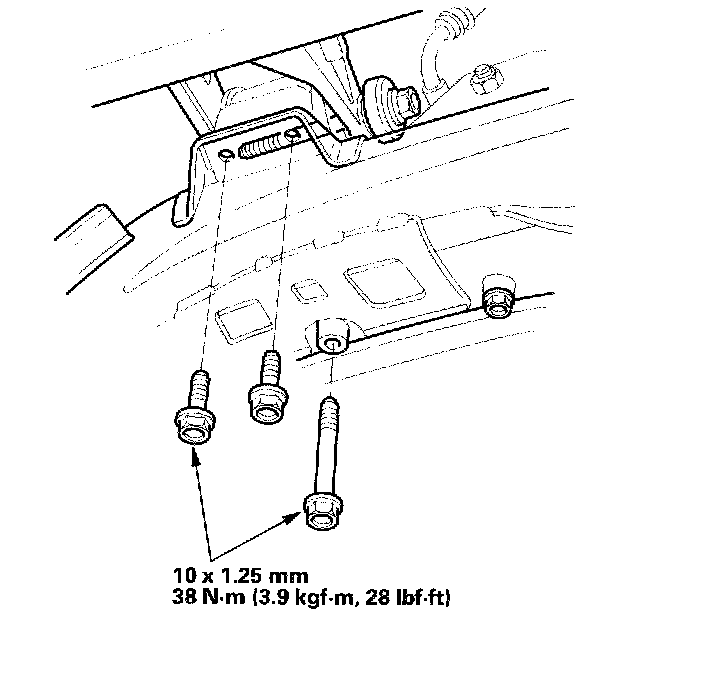 10 x 1.25 mm
38 N·m (3.9 kgf·m, 28 lbf·ft)