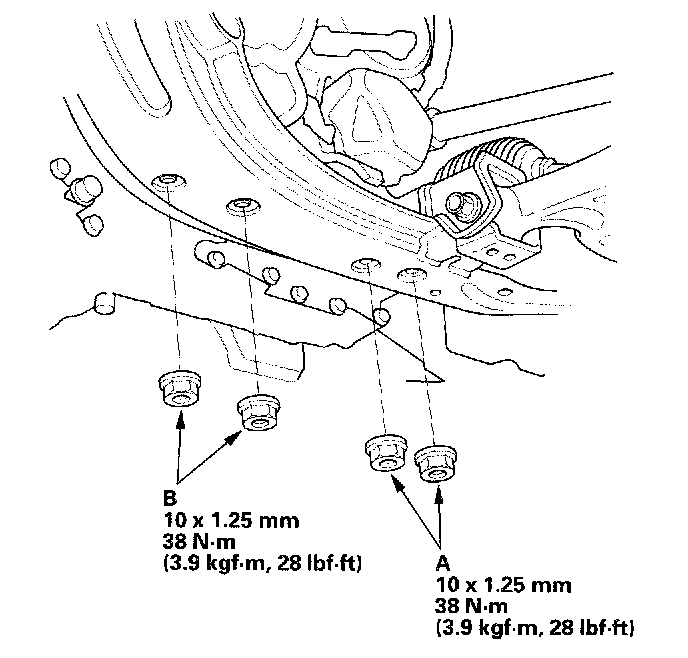 B
10 x 1.25 mm
38 N·m
(3.9 kgf·m, 28 lbf·ft)

A
10 x 1.25 mm
38 N·m
(3.9 kgf·m, 28 lbf·ft)