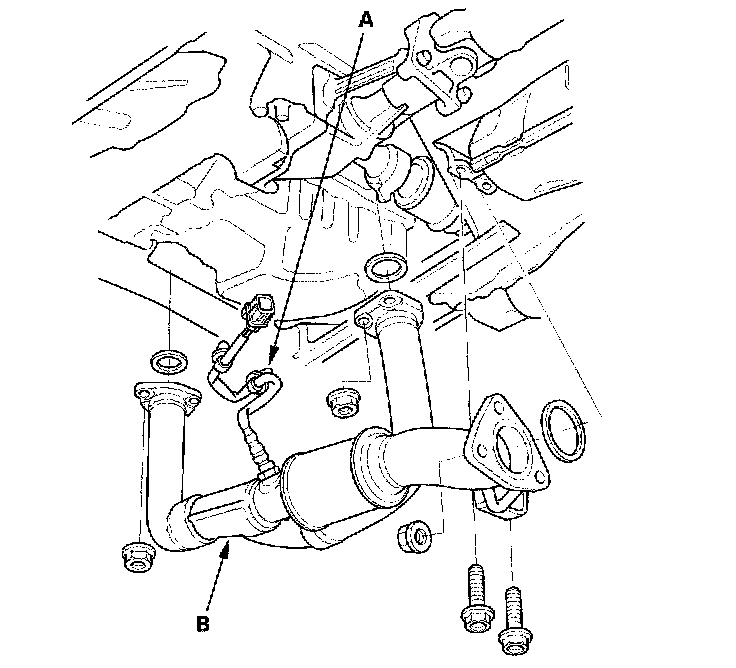 A

B