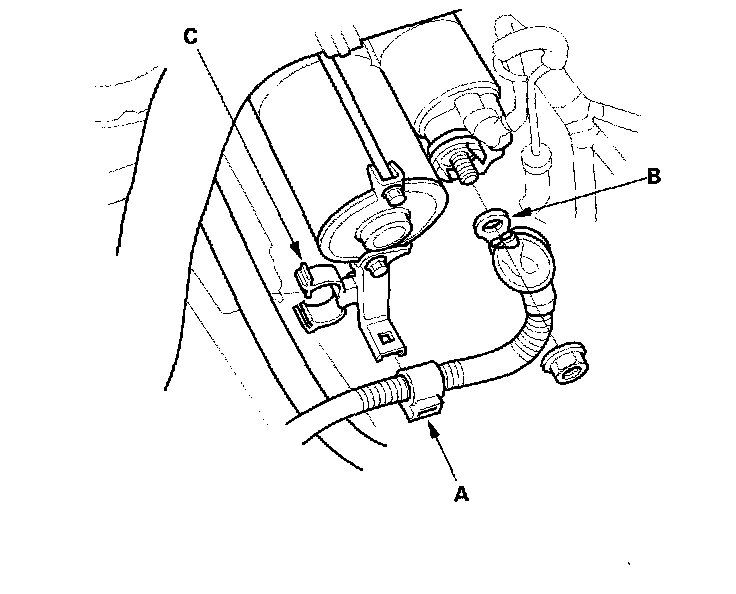 C
B
A