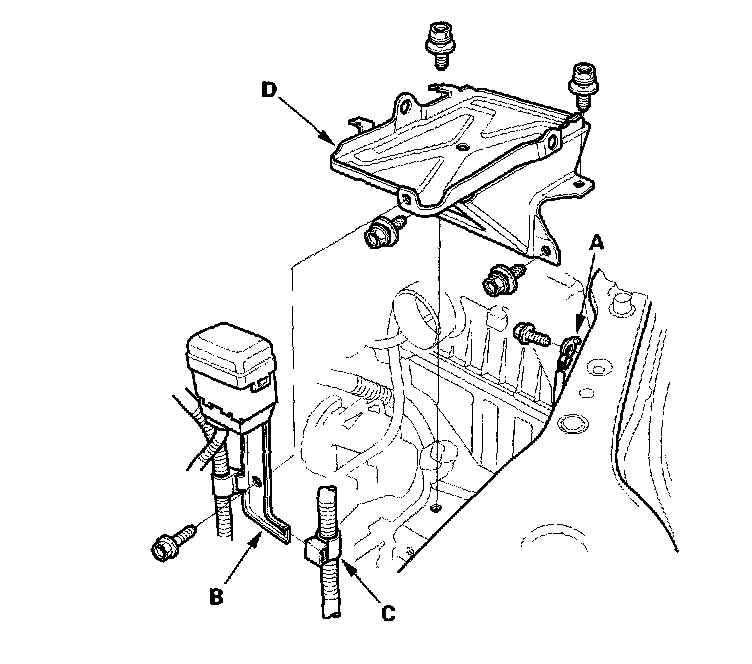 D
A
B
C