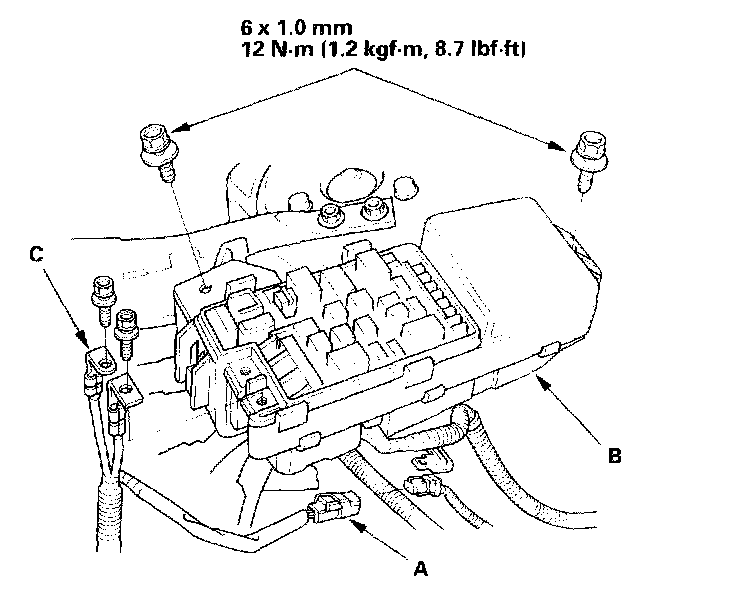 6 x 1.0 mm
12 N·m (1.2 kgf·m, 8.7 lbf·ft)

C

B

A