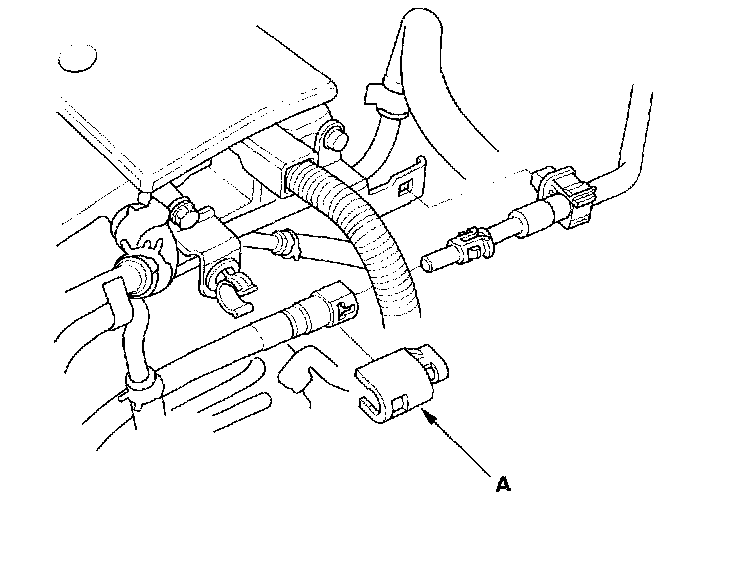 A