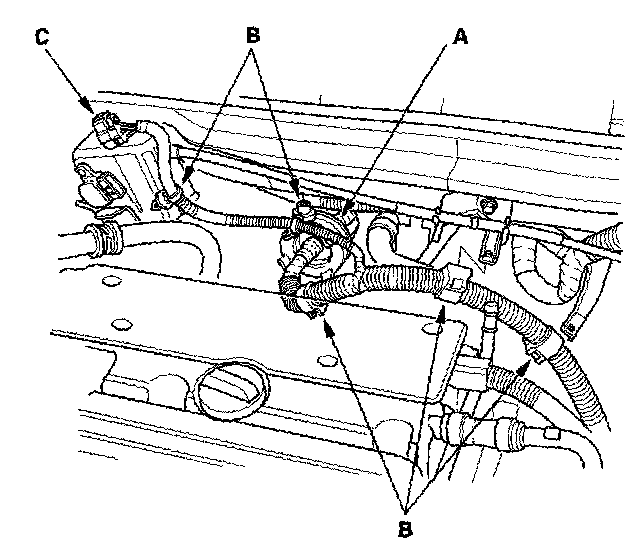 C
B
A
B