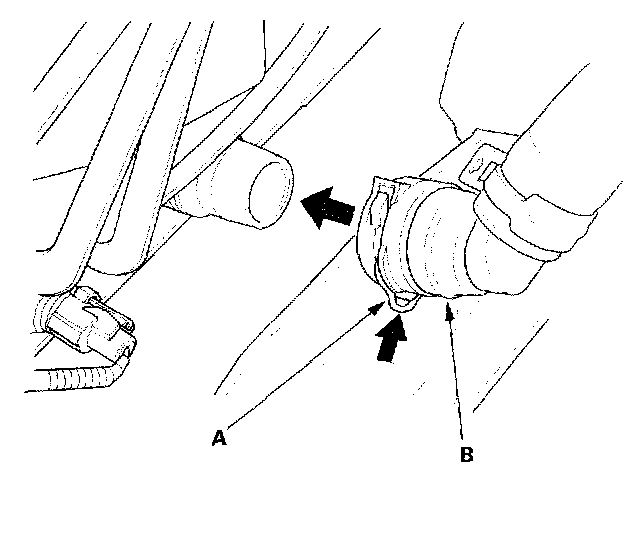 A

B