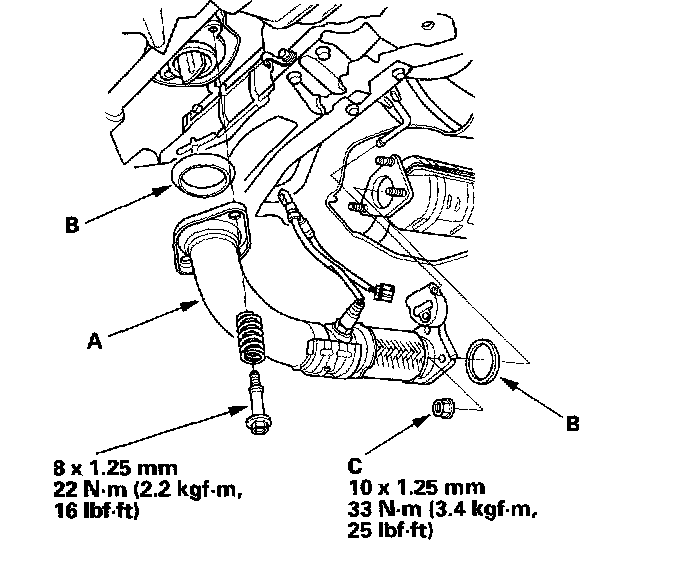 B

A

B

8 x 1.25 mm
22 N·m (2.2 kgf·m,
16 lbf·ft)

C
10 x 1.25 mm
33 N·m (3.4 kgf·m,
25 lbf·ft)