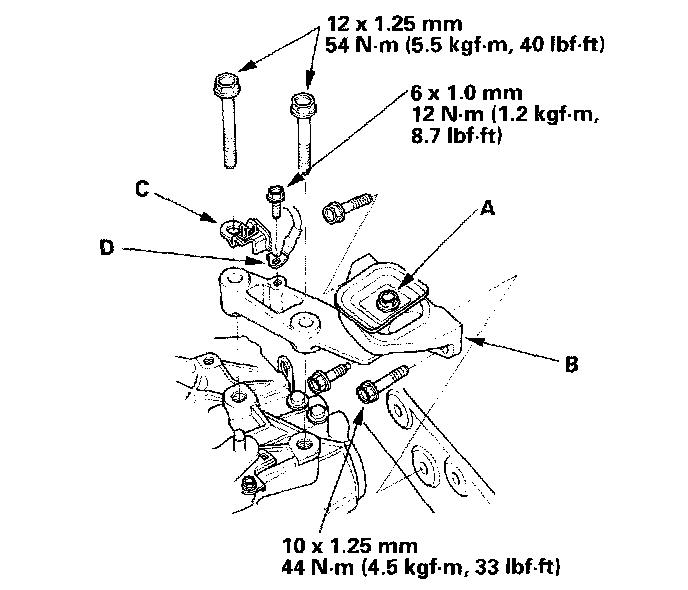 12 x 1.25 mm
54 N·m (5.5 kgf·m, 40 lbf·ft)

6 x 1.0 mm
12 N·m (1.2 kgf·m, 8.7 lbf·ft)

C

A

D

B

10 x 1.25 mm
44 N·m (4.5 kgf·m, 33 lbf·ft)