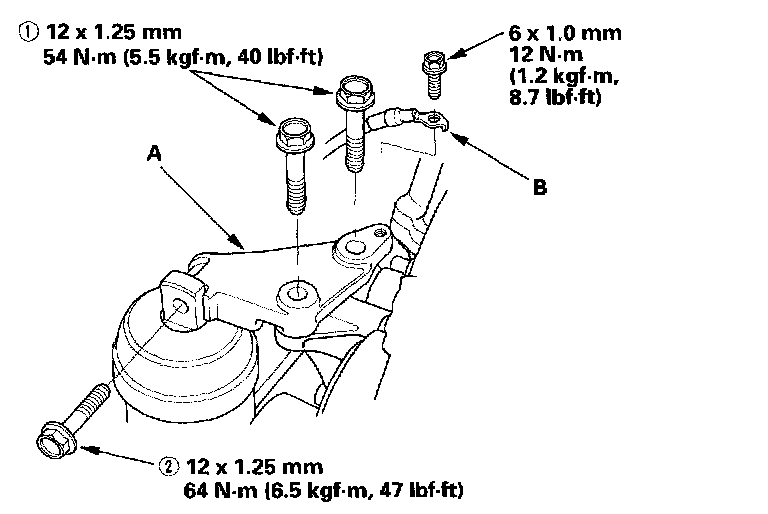 ① 12 x 1.25 mm
54 N·m (5.5 kgf·m, 40 lbf·ft)

6 x 1.0 mm
12 N·m
(1.2 kgf·m,
8.7 lbf·ft)

A

B

② 12 x 1.25 mm
64 N·m (6.5 kgf·m, 47 lbf·ft)