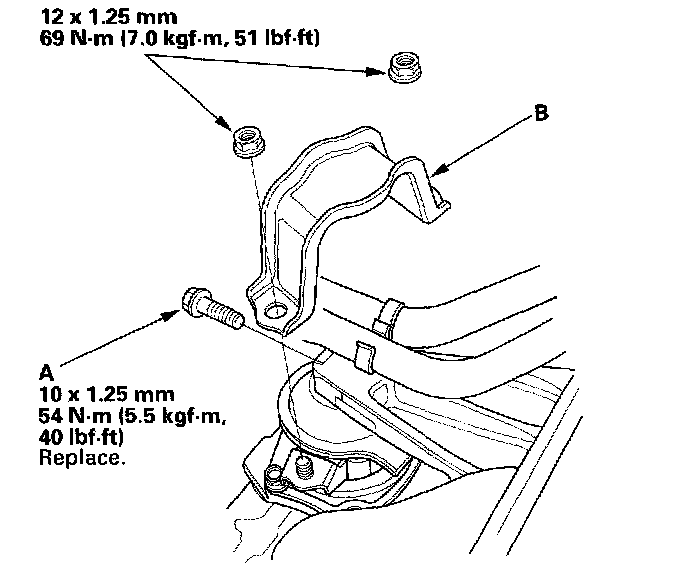 12 x 1.25 mm
69 N·m (7.0 kgf·m, 51 lbf·ft)

B

A
10 x 1.25 mm
54 N·m (5.5 kgf·m,
40 lbf·ft)
Replace.