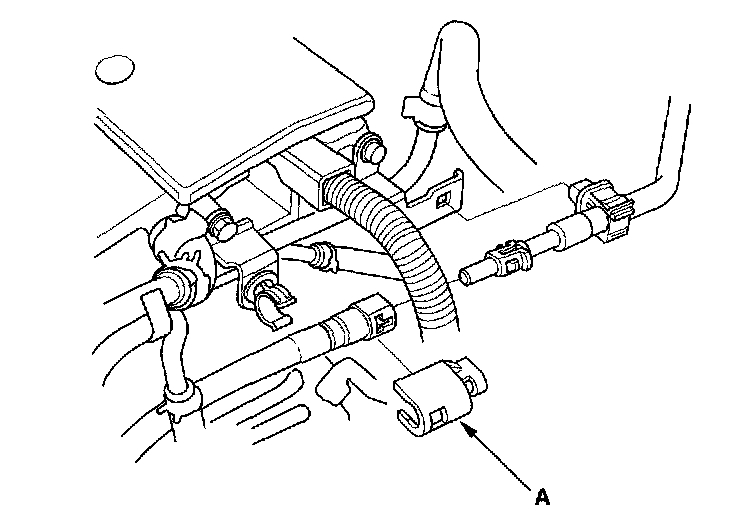 A