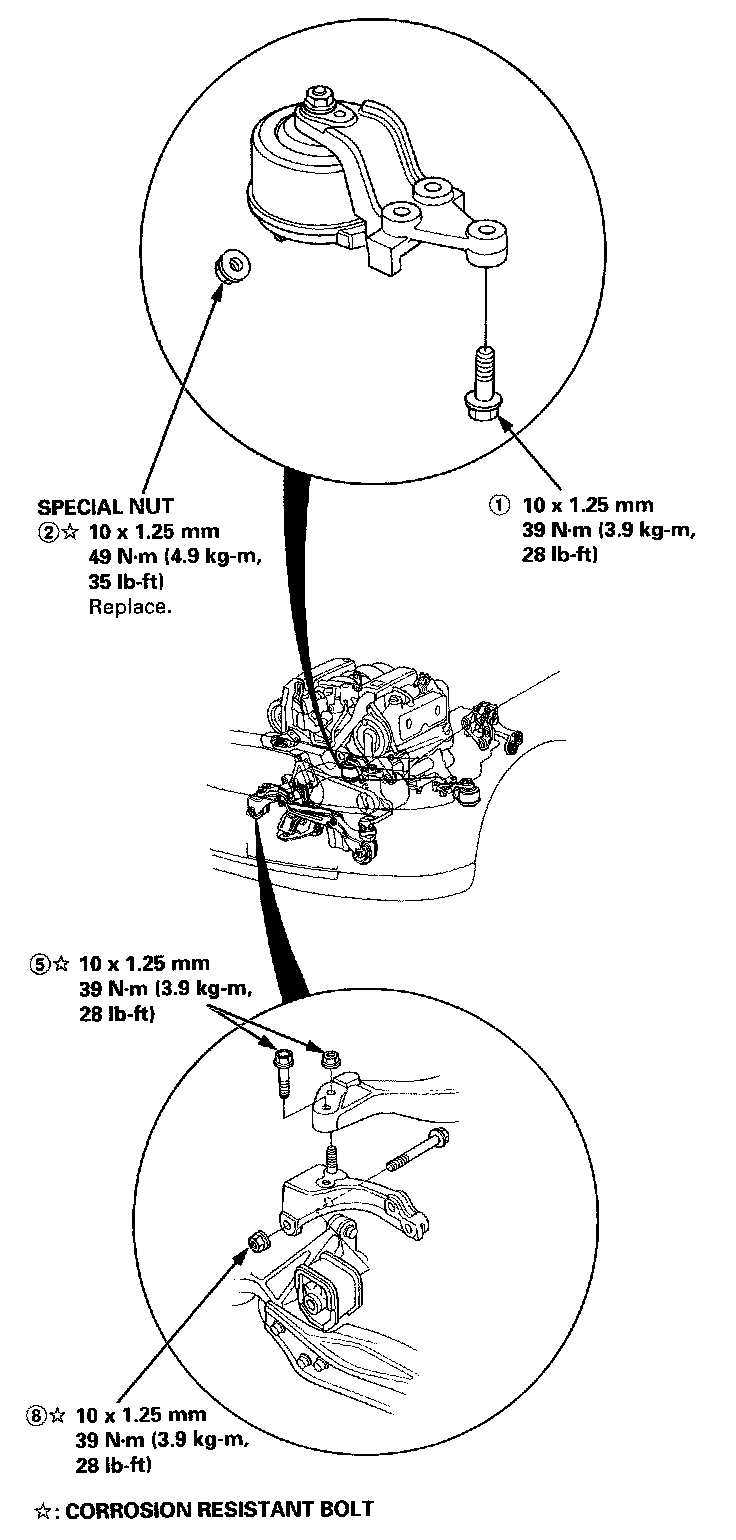 SPECIAL NUT
②☆ 10 x 1.25 mm
49 N·m (4.9 kg-m,
35 lb-ft)
Replace.

① 10 x 1.25 mm
39 N·m (3.9 kg-m,
28 lb-ft)

⑤☆ 10 x 1.25 mm
39 N·m (3.9 kg-m,
28 lb-ft)

⑧☆ 10 x 1.25 mm
39 N·m (3.9 kg-m,
28 lb-ft)

☆: CORROSION RESISTANT BOLT