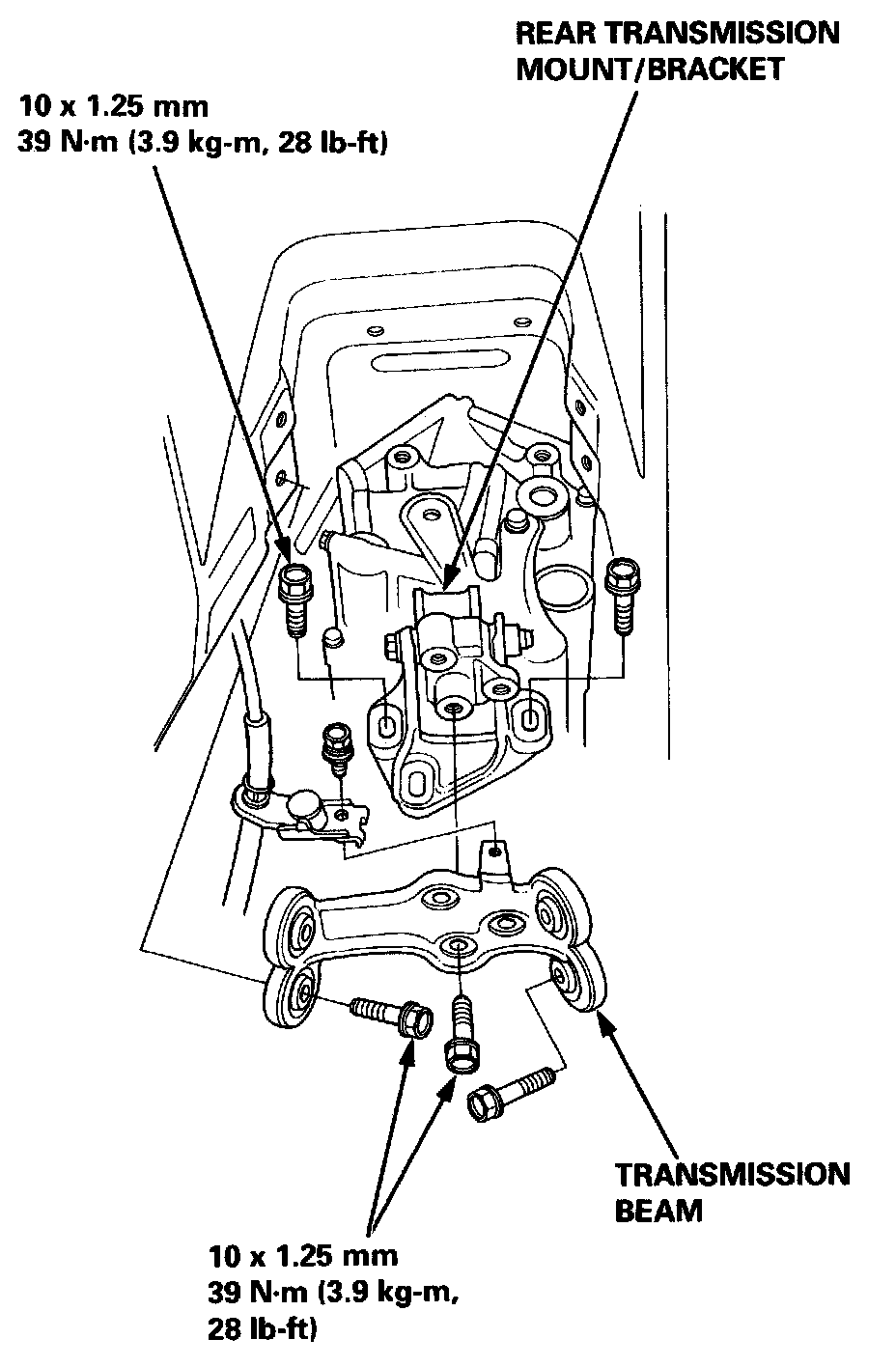 REAR TRANSMISSION MOUNT/BRACKET

10 x 1.25 mm
39 N·m (3.9 kg-m, 28 lb-ft)

TRANSMISSION BEAM

10 x 1.25 mm
39 N·m (3.9 kg-m, 28 lb-ft)