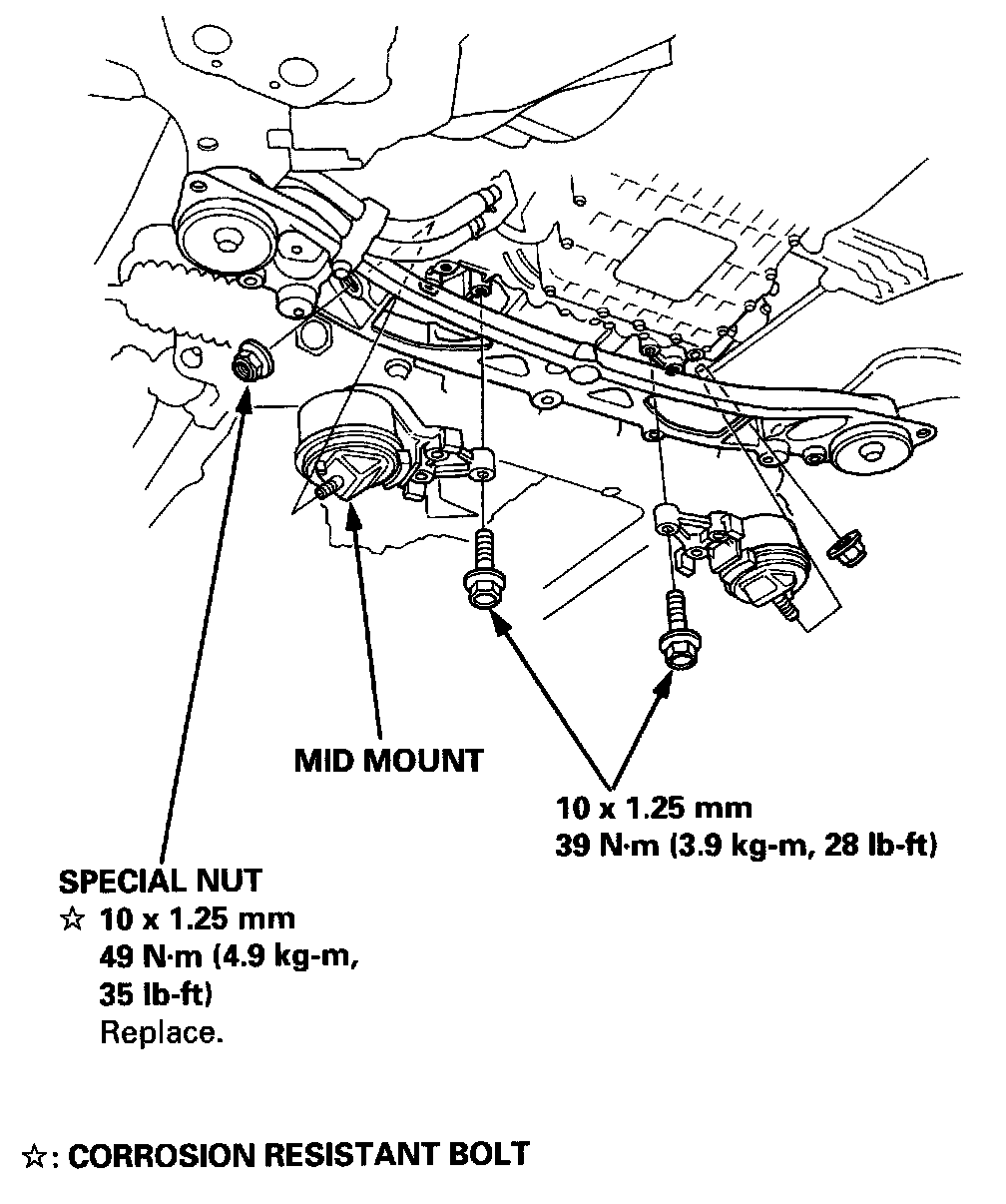 MID MOUNT

10 x 1.25 mm
39 N·m (3.9 kg-m, 28 lb-ft)

SPECIAL NUT
☆ 10 x 1.25 mm
49 N·m (4.9 kg-m, 35 lb-ft)
Replace.

☆: CORROSION RESISTANT BOLT