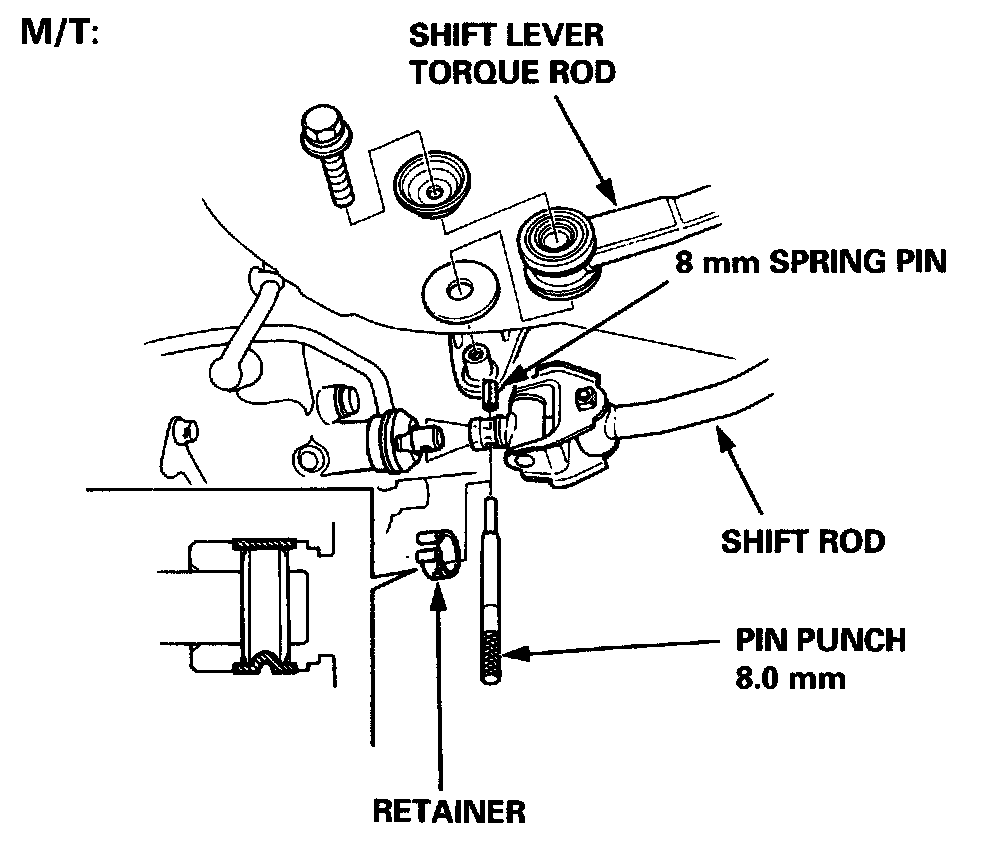 M/T:

SHIFT LEVER TORQUE ROD

8 mm SPRING PIN

SHIFT ROD

PIN PUNCH 8.0 mm

RETAINER