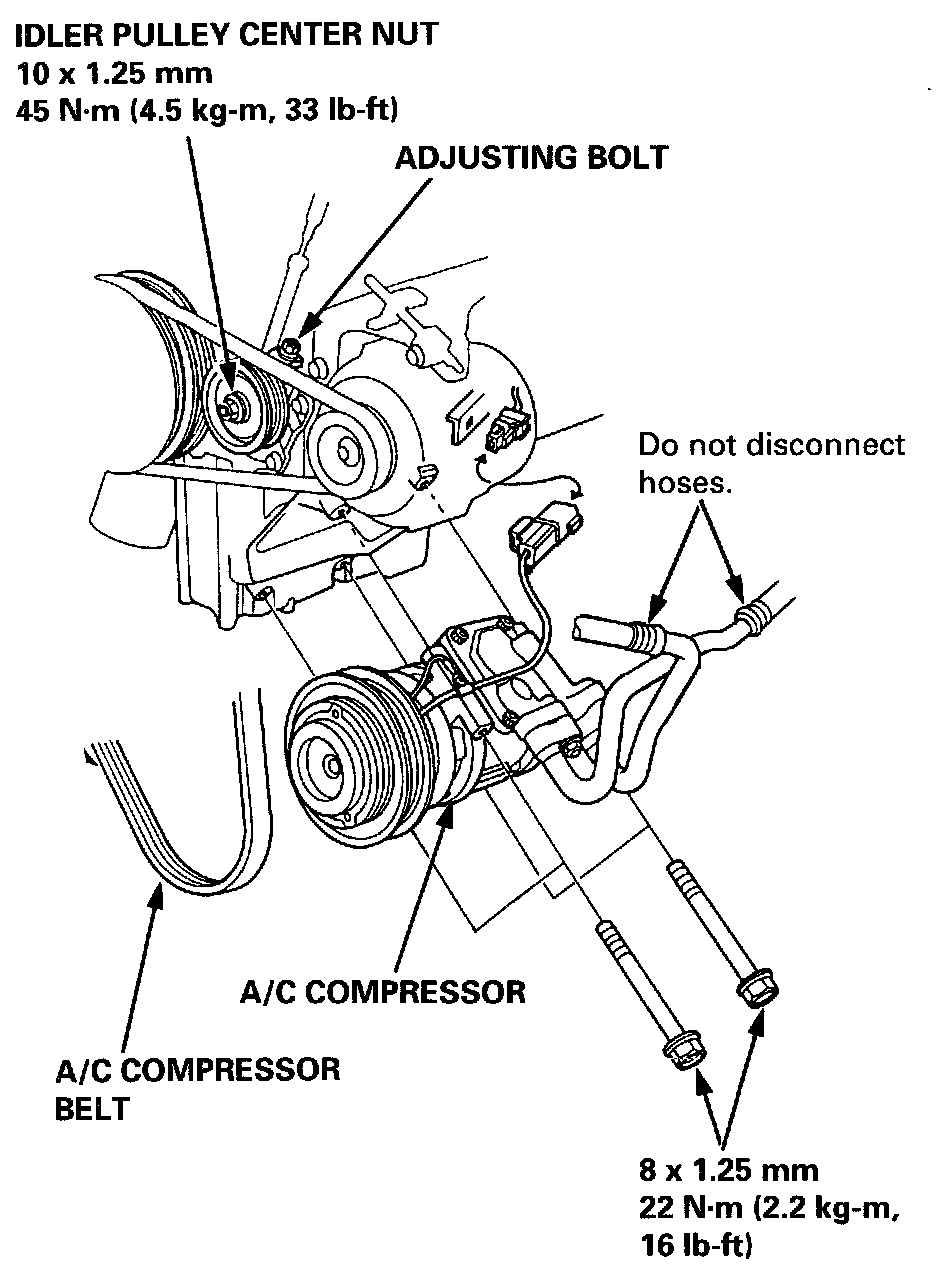 IDLER PULLEY CENTER NUT
10 x 1.25 mm
45 N·m (4.5 kg-m, 33 lb-ft)

ADJUSTING BOLT

Do not disconnect hoses.

A/C COMPRESSOR

A/C COMPRESSOR BELT

8 x 1.25 mm
22 N·m (2.2 kg-m, 16 lb-ft)