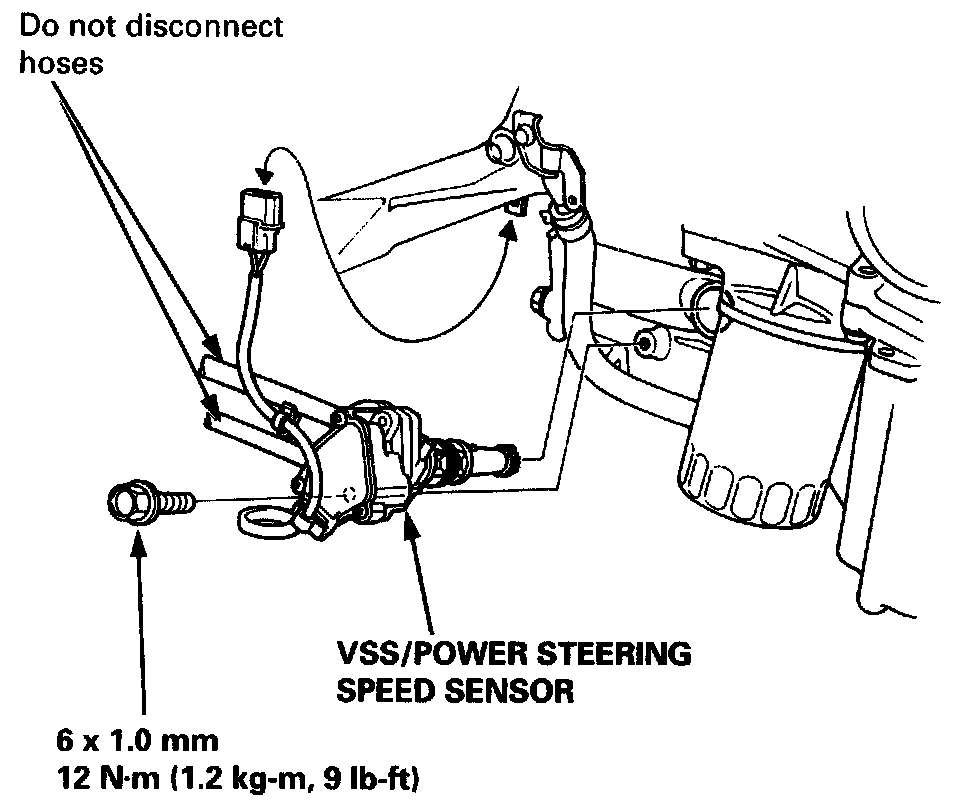 Do not disconnect hoses

VSS/POWER STEERING SPEED SENSOR

6 x 1.0 mm
12 N·m (1.2 kg-m, 9 lb-ft)