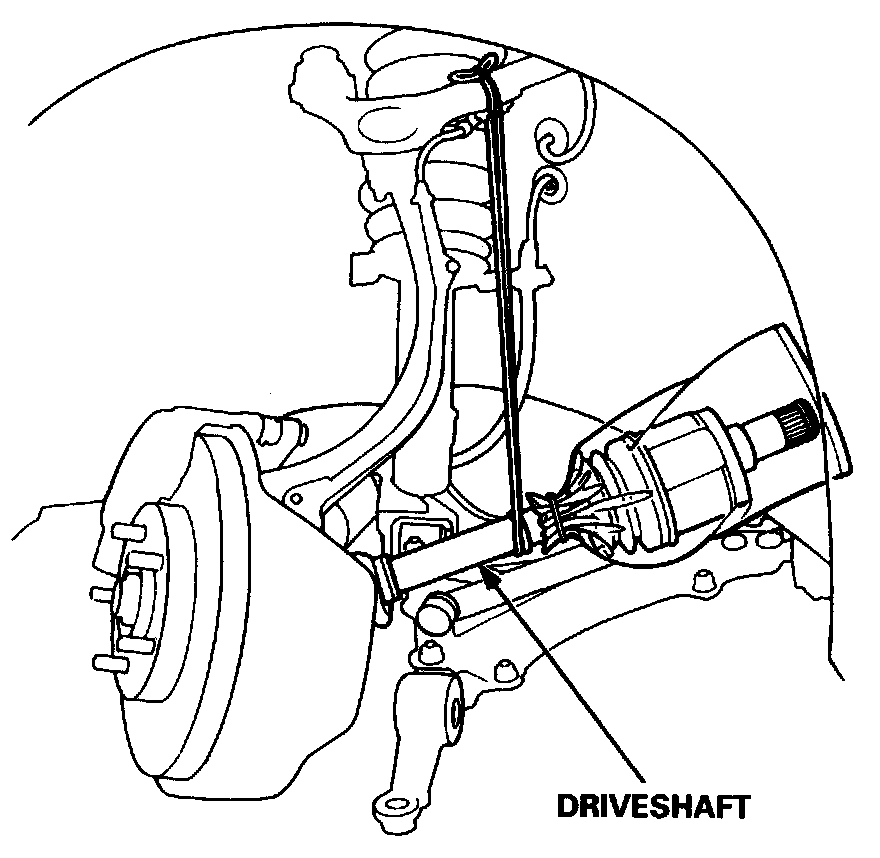 DRIVESHAFT